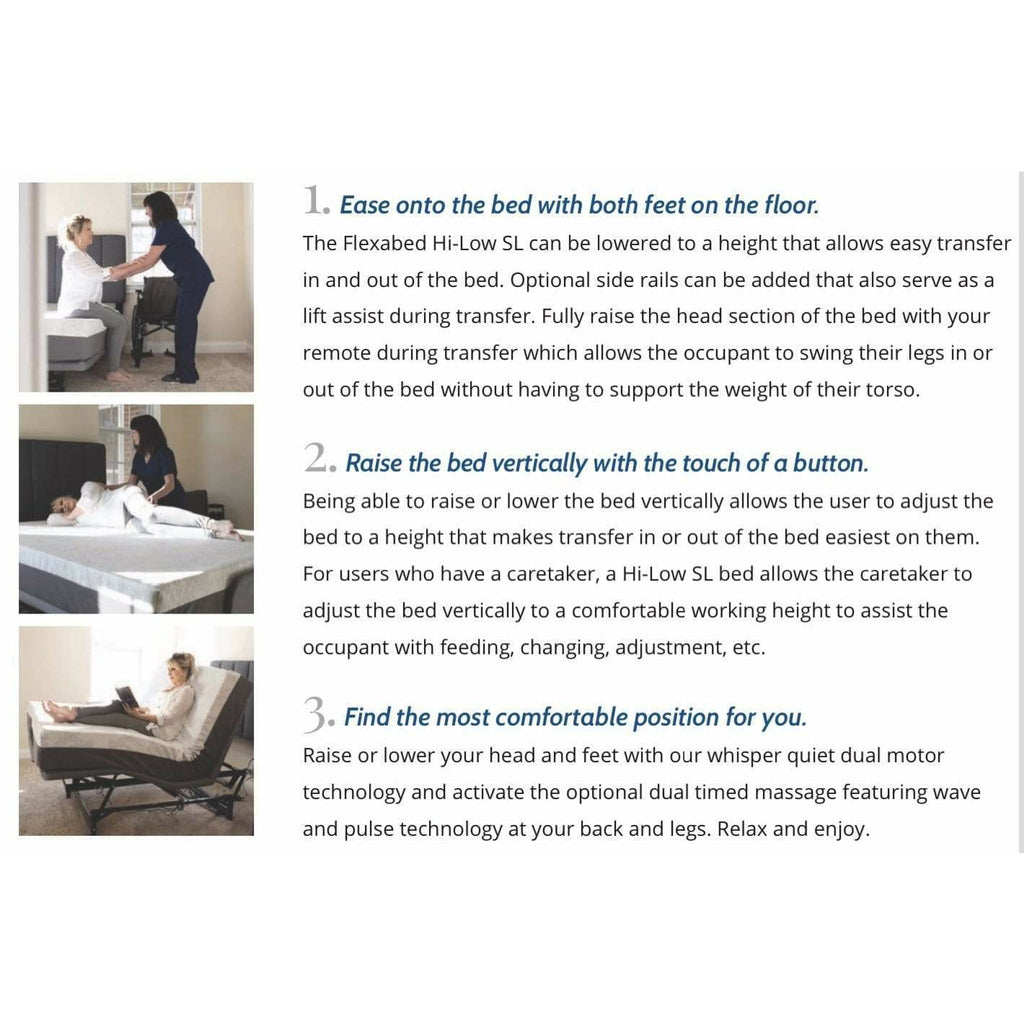 1. Ease onto the bed with both feet on the floor.
The Flexabed Hi-Low SL can be lowered to a height that allows easy transfer in and out of the bed. Optional side rails can be added that also serve as a lift assist during transfer. Fully raise the head section of the bed with your remote during transfer which allows the occupant to swing their legs in or out of the bed without having to support the weight of their torso.

2. Raise the bed vertically with the touch of a button.
Being able to raise or lower the bed vertically allows the user to adjust the bed to a height that makes transfer in or out of the bed easiest on them. For users who have a caretaker, a Hi-Low SL bed allows the caretaker to adjust the bed vertically to a comfortable working height to assist the occupant with feeding, changing, adjustment, etc.

3. Find the most comfortable position for you.
Raise or lower your head and feet with our whisper quiet dual motor technology and activate the optional dual timed massage featuring wave and pulse technology at your back and legs. Relax and enjoy.